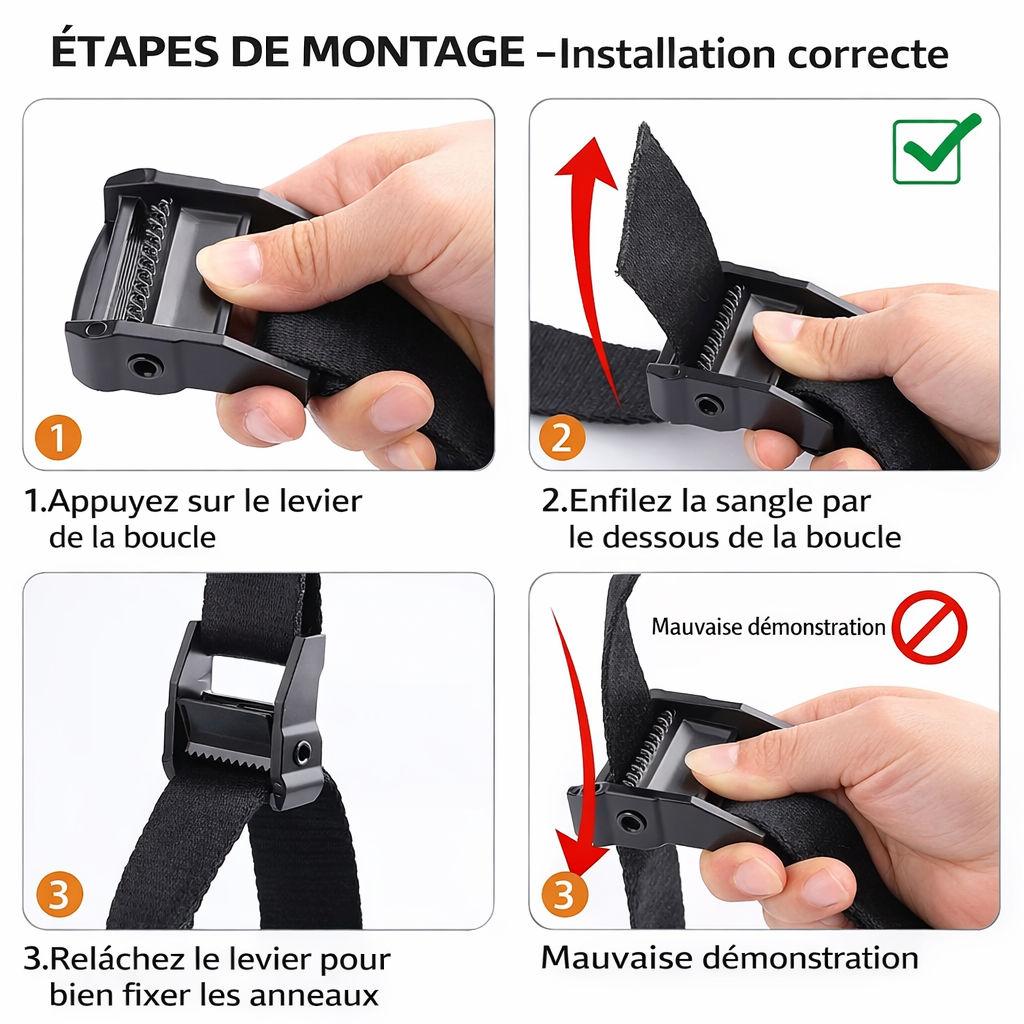 ÉTAPES DE MONTAGE –Installation correcte

1

1.Appuyez sur le levier de la boucle

2

2.Enfilez la sangle par le dessous de la boucle

3

3.Relâchez le levier pour bien fixer les anneaux

Mauvaise démonstration

3

Mauvaise démonstration